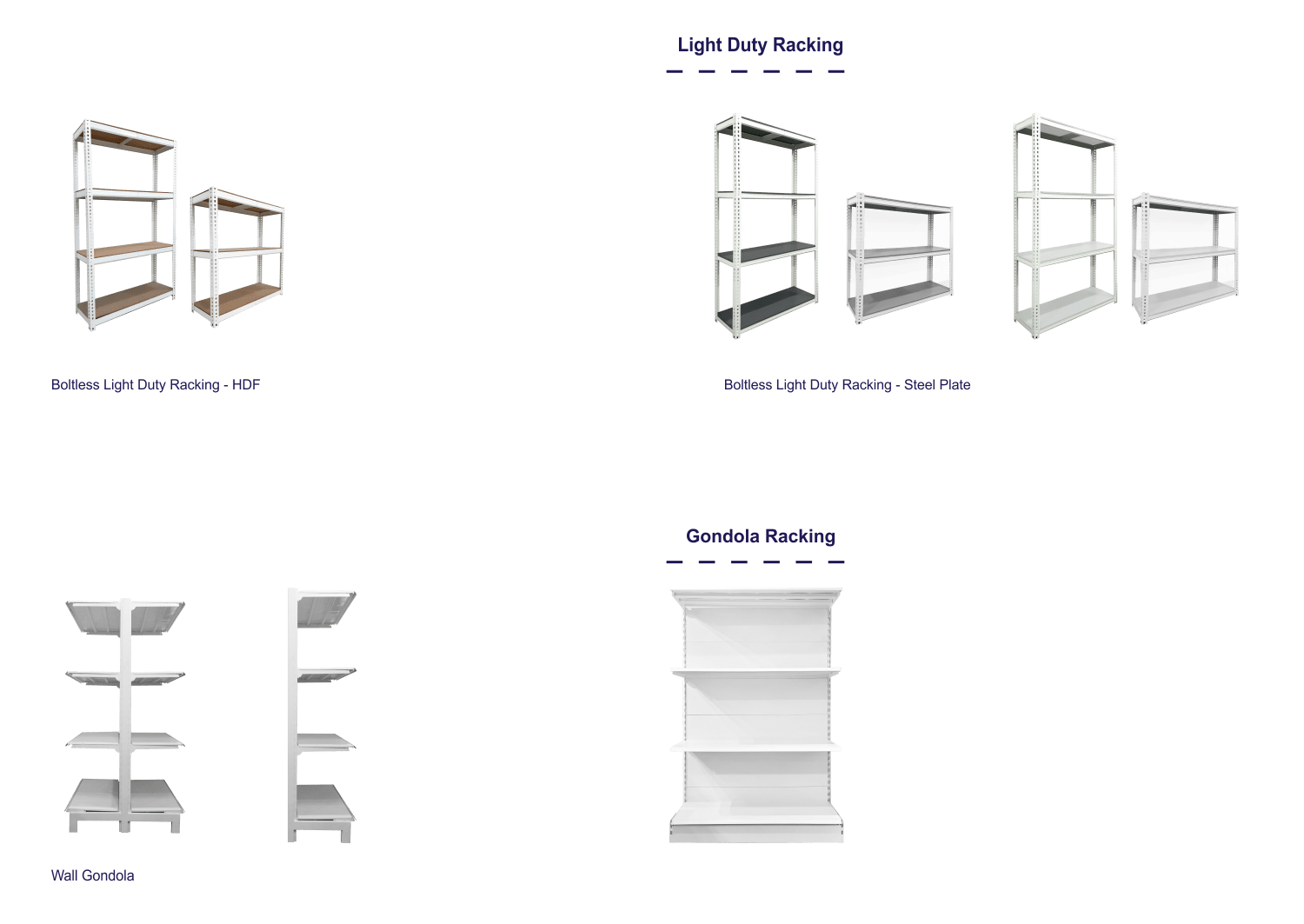 Light Duty Racking

Boltless Light Duty Racking - HDF

Boltless Light Duty Racking - Steel Plate

Gondola Racking

Wall Gondola