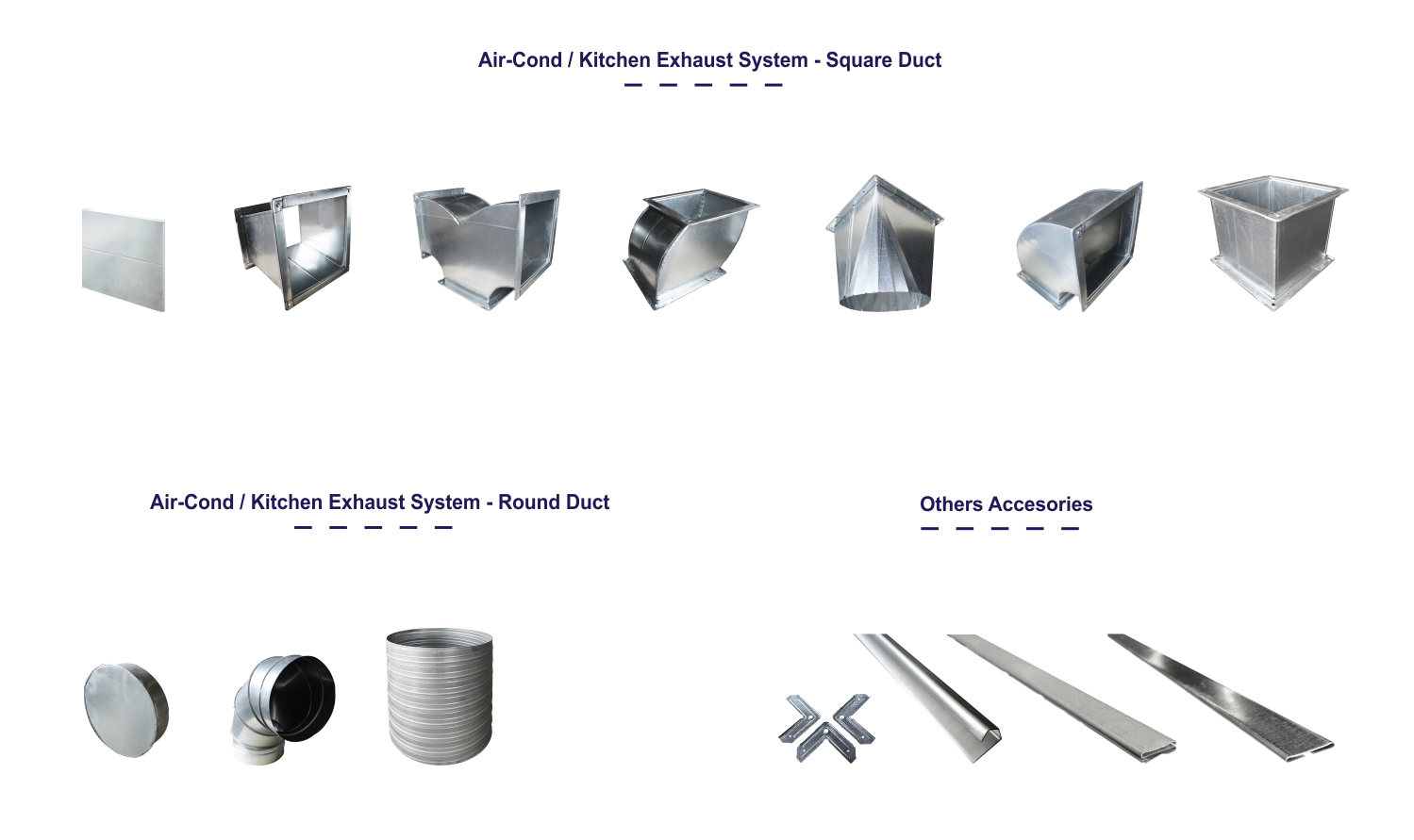 Air-Cond / Kitchen Exhaust System - Square Duct

Air-Cond / Kitchen Exhaust System - Round Duct

Others Accesories