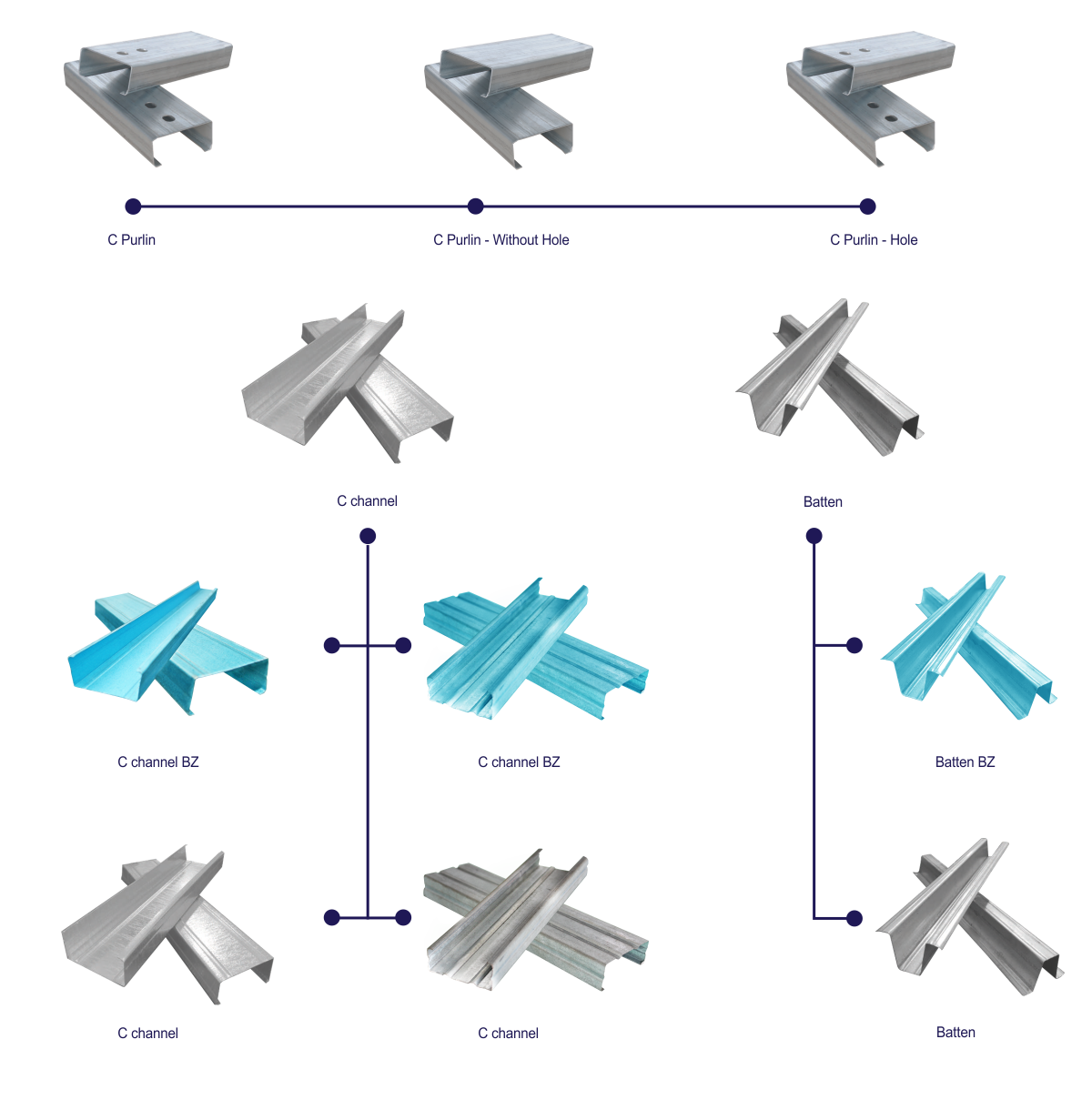 C Purlin

C Purlin - Without Hole

C Purlin - Hole

C channel

Batten

C channel BZ

C channel BZ

Batten BZ

C channel

C channel

Batten